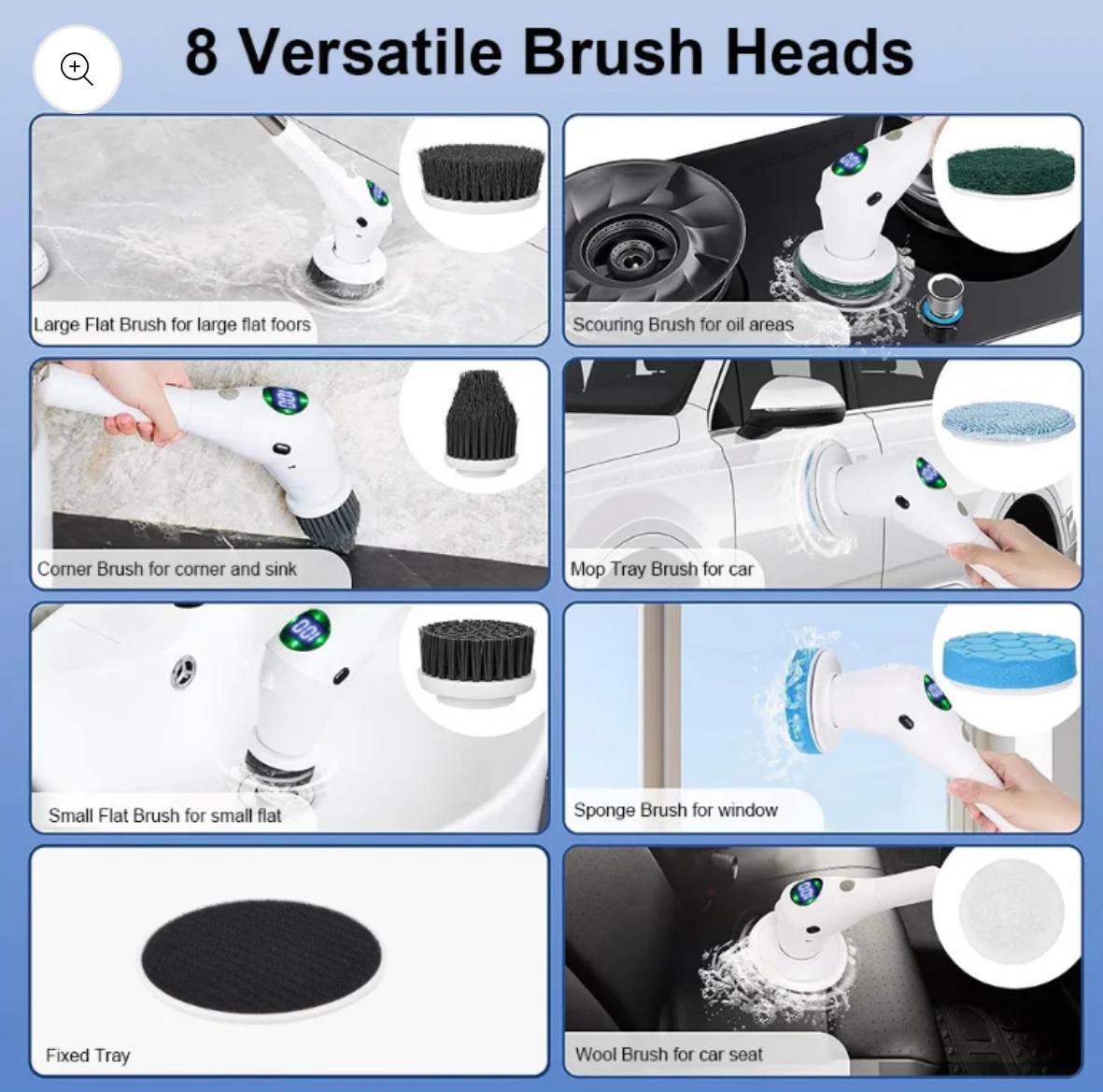 8 Versatile Brush Heads

Large Flat Brush for large flat foors

Scouring Brush for oil areas

Corner Brush for corner and sink

Mop Tray Brush for car

Small Flat Brush for small flat

Sponge Brush for window

Fixed Tray

Wool Brush for car seat