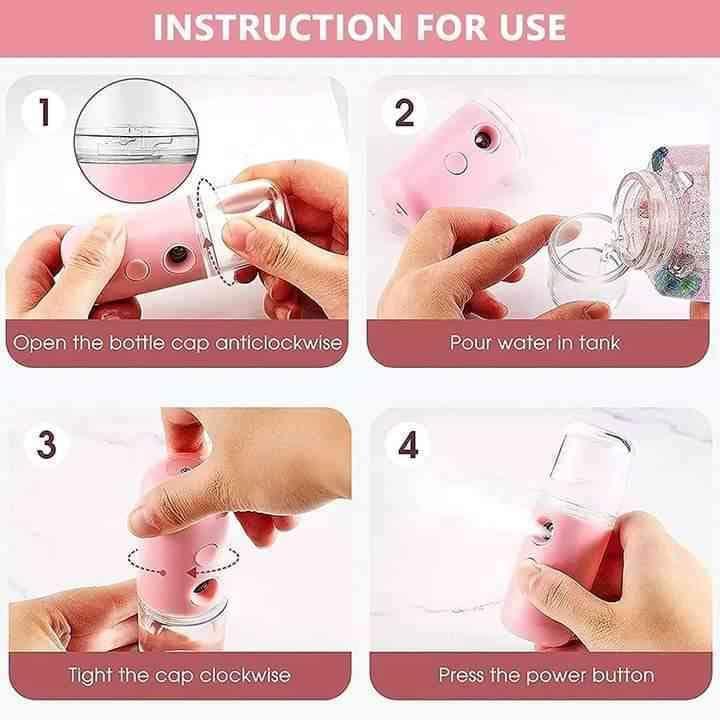 INSTRUCTION FOR USE

1

Open the bottle cap anticlockwise

2

Pour water in tank

3

Tight the cap clockwise

4

Press the power button